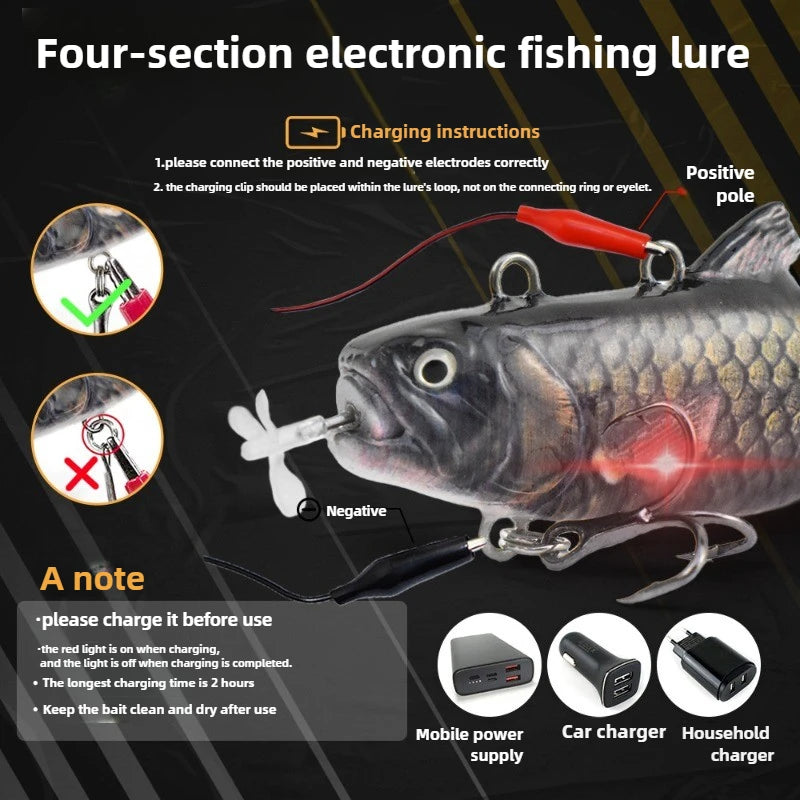 Four-section electronic fishing lure

Charging instructions

1.please connect the positive and negative electrodes correctly

2. the charging clip should be placed within the lure's loop, not on the connecting ring or eyelet.

Positive pole

Negative

A note

·please charge it before use

·the red light is on when charging, and the light is off when charging is completed.

• The longest charging time is 2 hours

• Keep the bait clean and dry after use

Mobile power supply

Car charger

Household charger